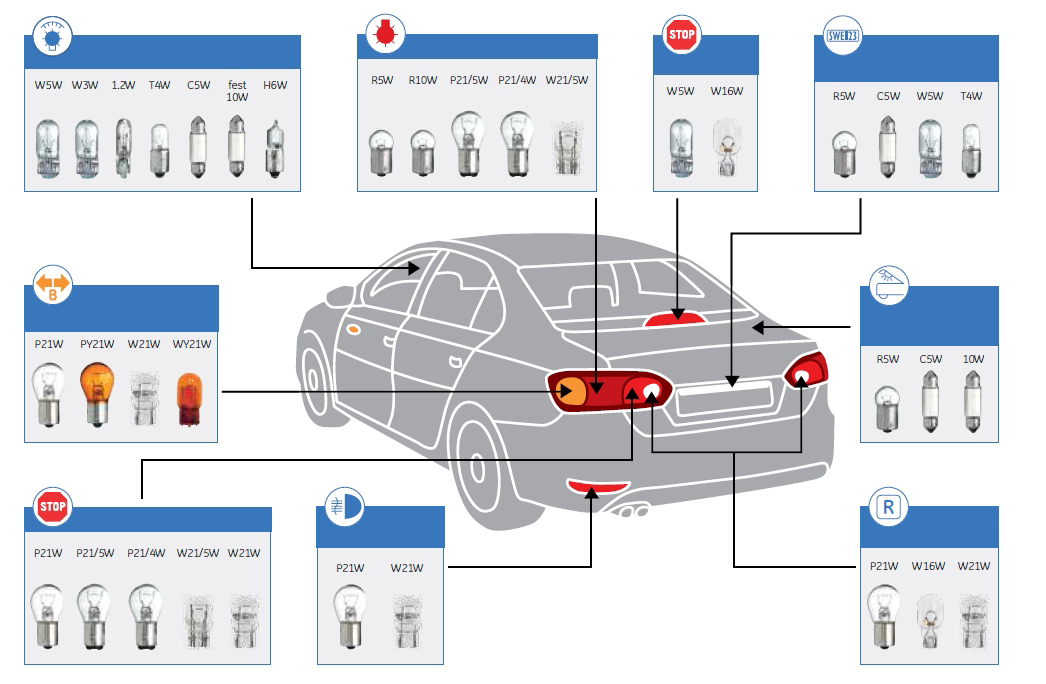 W5W W3W 1.2W T4W C5W fest 10W H6W

R5W R10W P21/5W P21/4W W21/5W

STOP

W5W W16W

SWE 123

R5W C5W W5W T4W

B

P21W PY21W W21W WY21W

R5W C5W 10W

STOP

P21W P21/5W P21/4W W21/5W W21W

P21W W21W

R

P21W W16W W21W