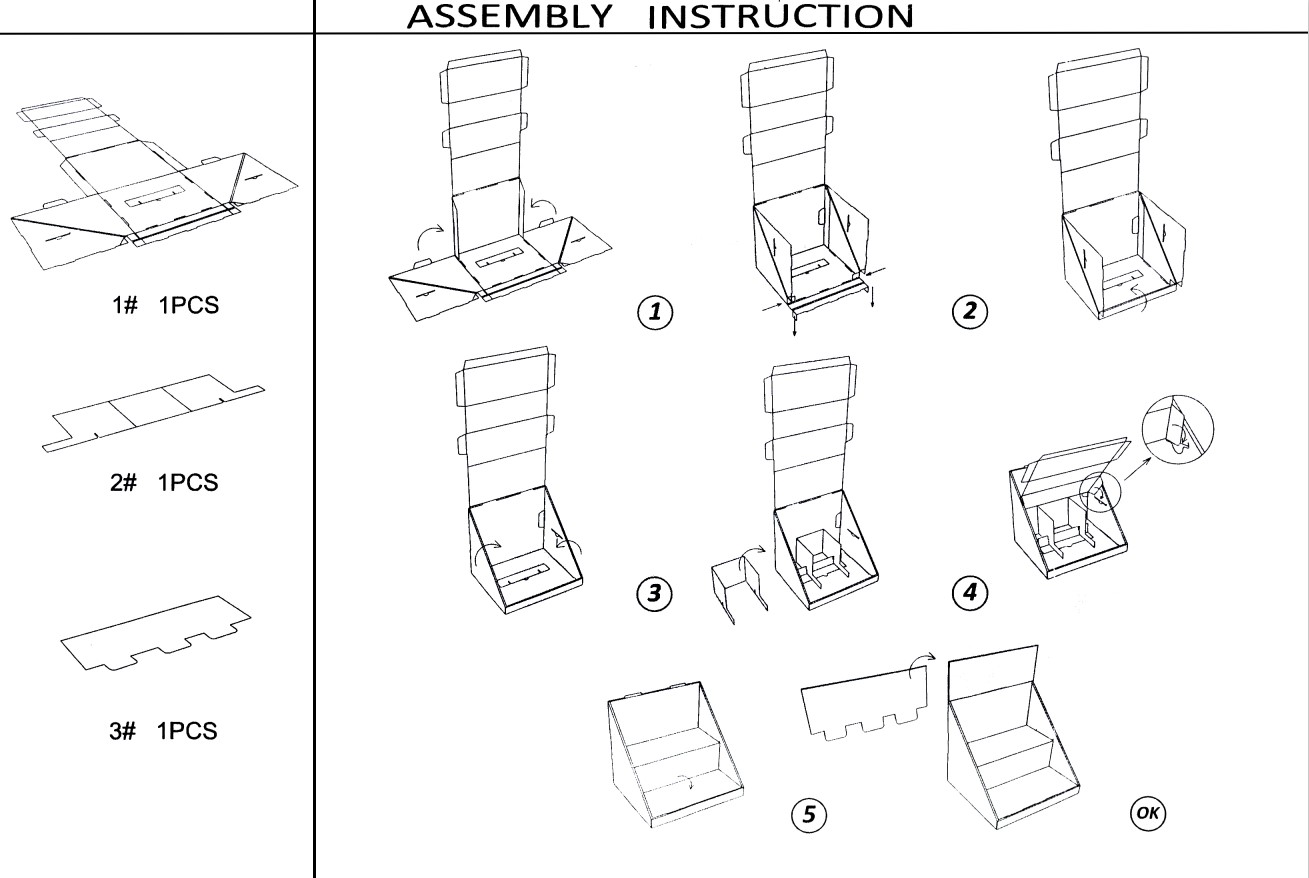 ASSEMBLY INSTRUCTION

1# 1PCS

2# 1PCS

3# 1PCS

1

2

3

4

5

OK